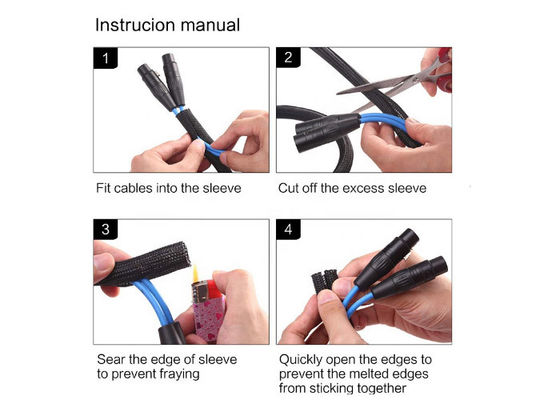 Instrucion manual

1

Fit cables into the sleeve

2

Cut off the excess sleeve

3

Sear the edge of sleeve to prevent fraying

4

Quickly open the edges to prevent the melted edges from sticking together